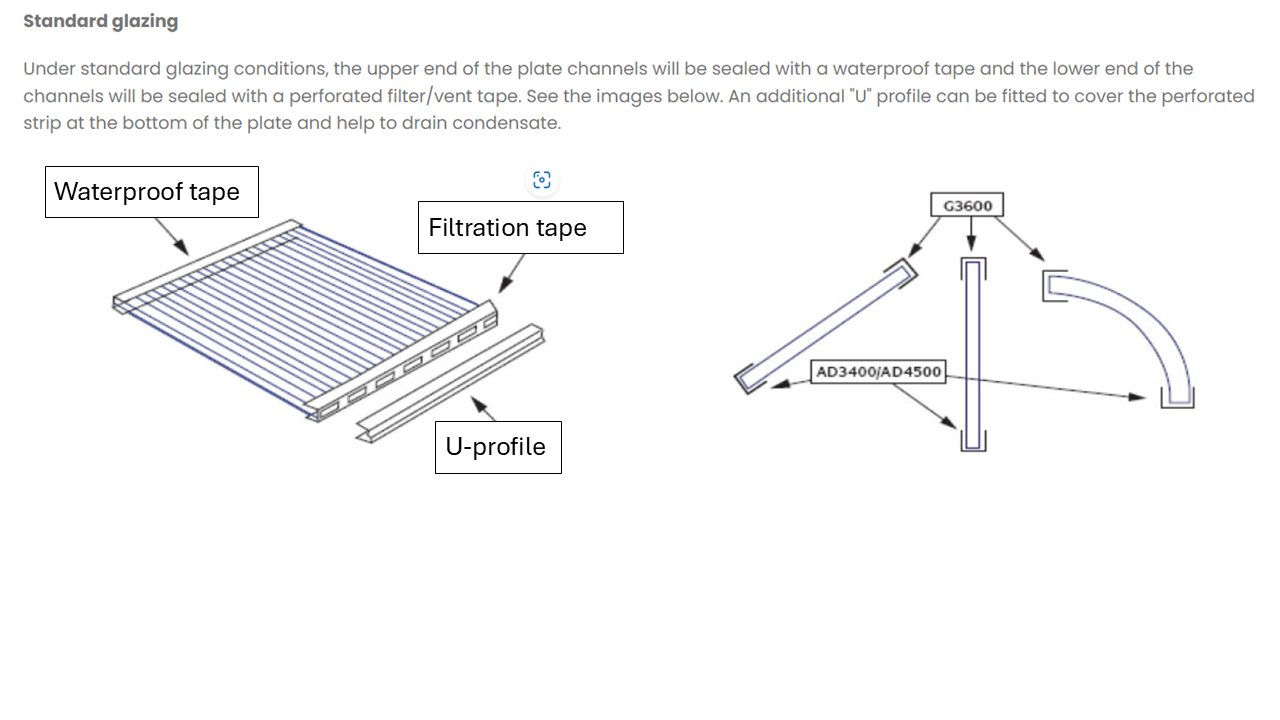 Standard glazing

Under standard glazing conditions, the upper end of the plate channels will be sealed with a waterproof tape and the lower end of the channels will be sealed with a perforated filter/vent tape. See the images below. An additional "U" profile can be fitted to cover the perforated strip at the bottom of the plate and help to drain condensate.

Waterproof tape

Filtration tape

U-profile

G3600

AD3400/AD4500